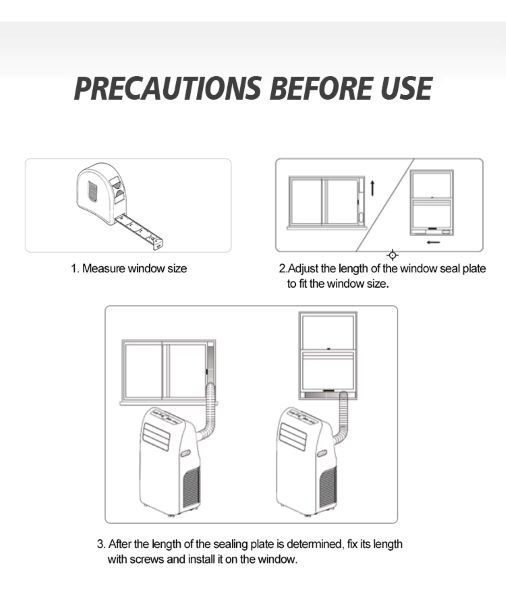 PRECAUTIONS BEFORE USE

1. Measure window size

2.Adjust the length of the window seal plate to fit the window size.

3. After the length of the sealing plate is determined, fix its length with screws and install it on the window.