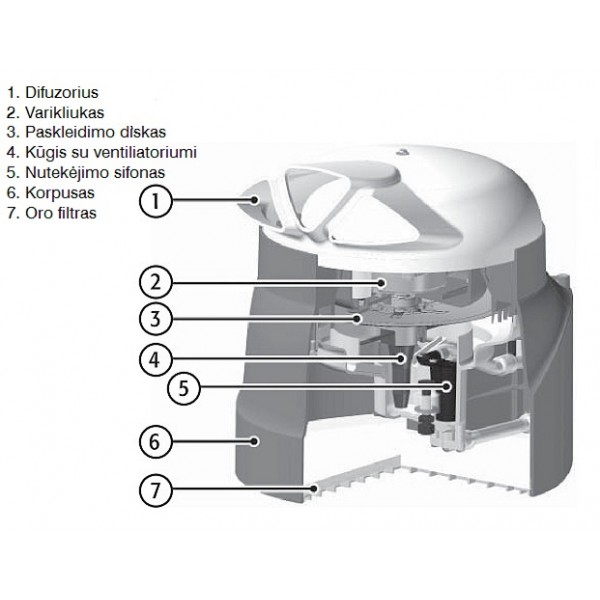 1. Difuzorius
2. Varikliukas
3. Paskleidimo diskas
4. Kūgis su ventiliatoriumi
5. Nutekėjimo sifonas
6. Korpusas
7. Oro filtras

1
2
3
4
5
6
7